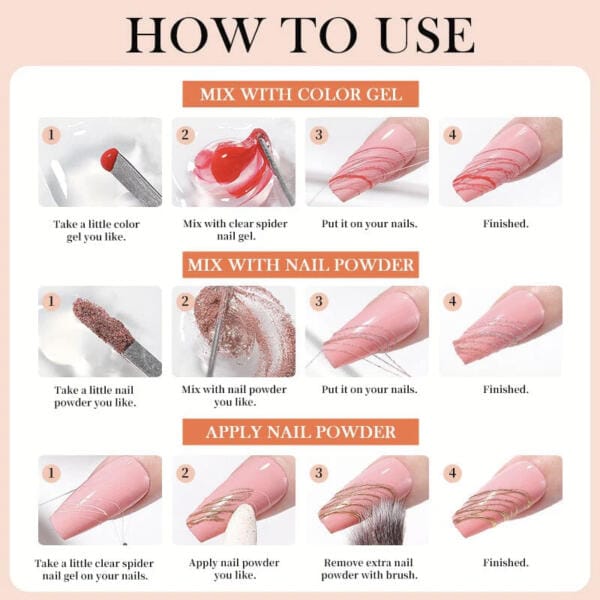 HOW TO USE

MIX WITH COLOR GEL

1
Take a little color gel you like.

2
Mix with clear spider nail gel.

3
Put it on your nails.

4
Finished.

MIX WITH NAIL POWDER

1
Take a little nail powder you like.

2
Mix with nail powder you like.

3
Put it on your nails.

4
Finished.

APPLY NAIL POWDER

1
Take a little clear spider nail gel on your nails.

2
Apply nail powder you like.

3
Remove extra nail powder with brush.

4
Finished.