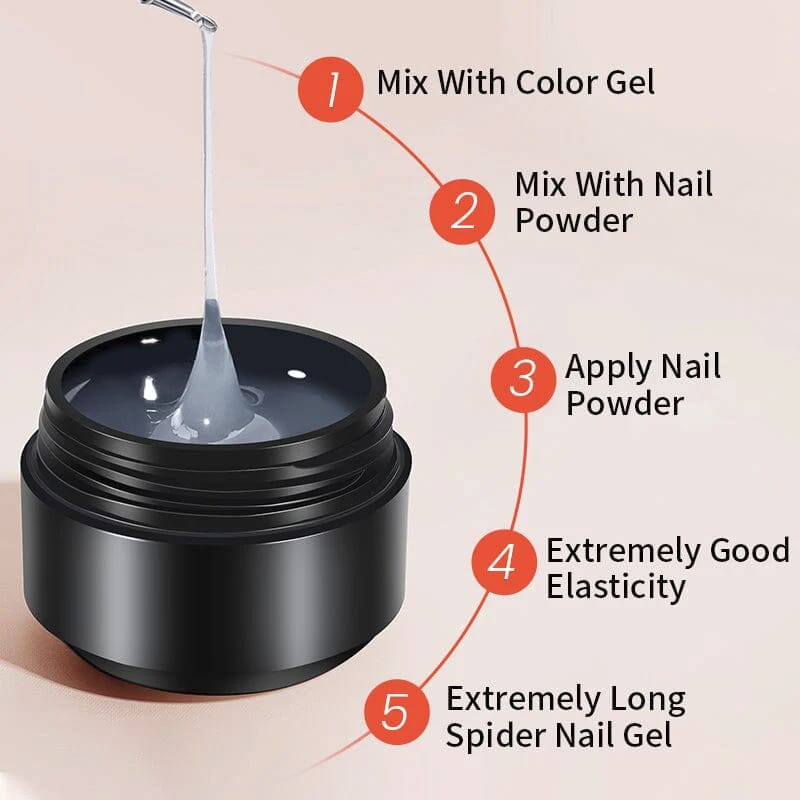 1 Mix With Color Gel

2 Mix With Nail Powder

3 Apply Nail Powder

4 Extremely Good Elasticity

5 Extremely Long Spider Nail Gel